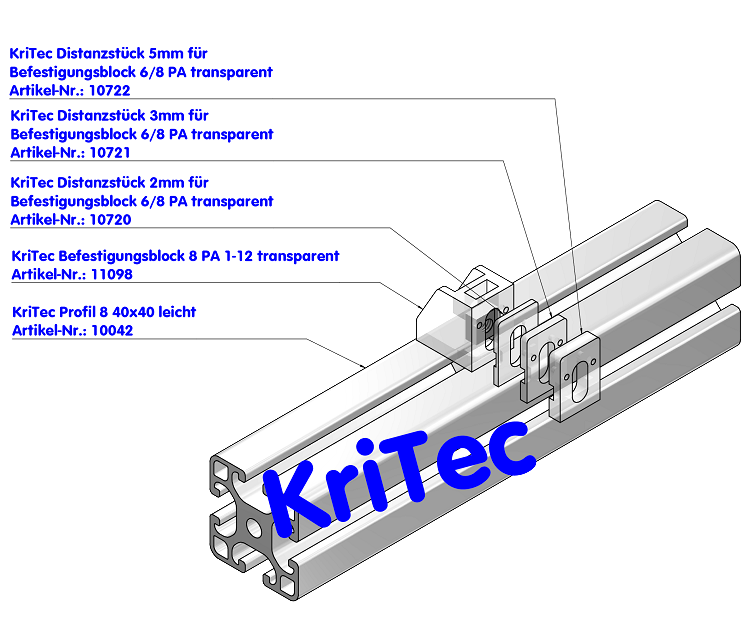 KriTec Distanzstück 5mm für Befestigungsblock 6/8 PA transparent
Artikel-Nr.: 10722

KriTec Distanzstück 3mm für Befestigungsblock 6/8 PA transparent
Artikel-Nr.: 10721

KriTec Distanzstück 2mm für Befestigungsblock 6/8 PA transparent
Artikel-Nr.: 10720

KriTec Befestigungsblock 8 PA 1-12 transparent
Artikel-Nr.: 11098

KriTec Profil 8 40x40 leicht
Artikel-Nr.: 10042

KriTec