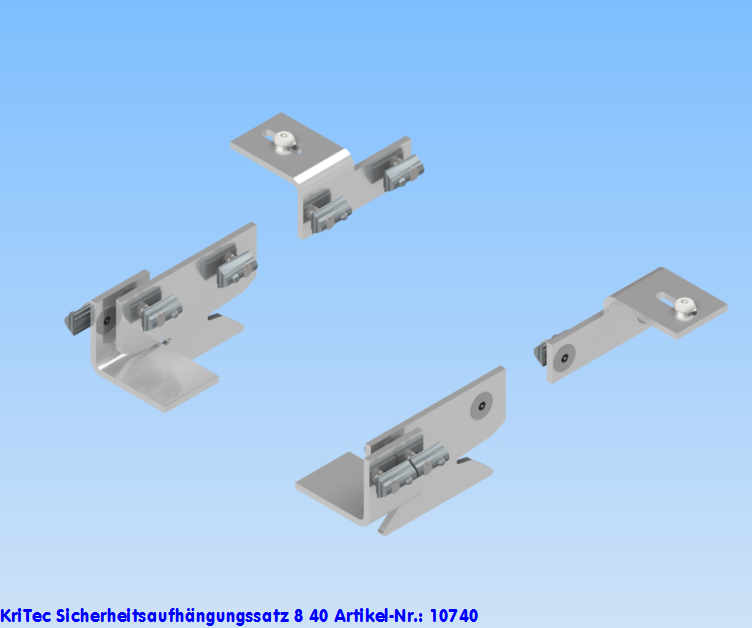 KriTec Sicherheitsaufhängungssatz 8 40 Artikel-Nr.: 10740