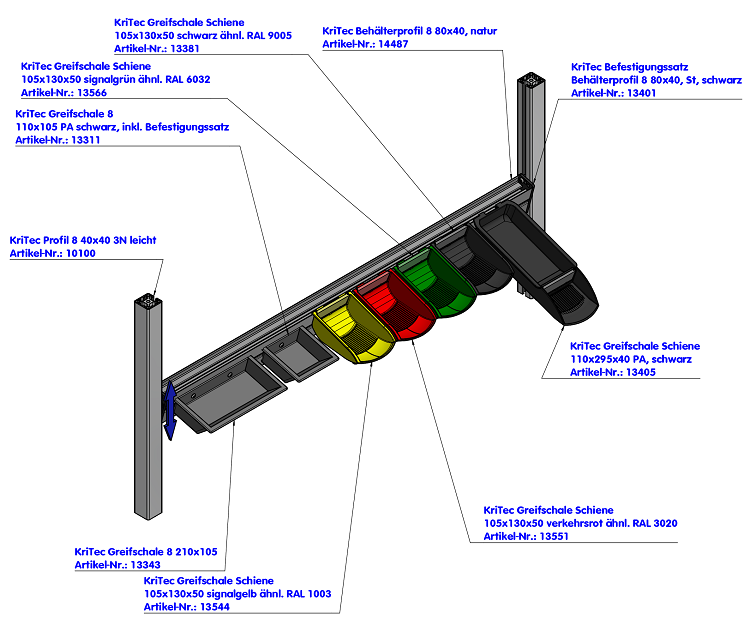 KriTec Greifschale Schiene
105x130x50 schwarz ähnl. RAL 9005
Artikel-Nr.: 13381

KriTec Behälterprofil 8 80x40, natur
Artikel-Nr.: 14487

KriTec Greifschale Schiene
105x130x50 signalgrün ähnl. RAL 6032
Artikel-Nr.: 13566

KriTec Befestigungssatz
Behälterprofil 8 80x40, St, schwarz
Artikel-Nr.: 13401

KriTec Greifschale 8
110x105 PA schwarz, inkl. Befestigungssatz
Artikel-Nr.: 13311

KriTec Profil 8 40x40 3N leicht
Artikel-Nr.: 10100

KriTec Greifschale Schiene
110x295x40 PA, schwarz
Artikel-Nr.: 13405

KriTec Greifschale Schiene
105x130x50 verkehrsrot ähnl. RAL 3020
Artikel-Nr.: 13551

KriTec Greifschale 8 210x105
Artikel-Nr.: 13343

KriTec Greifschale Schiene
105x130x50 signalgelb ähnl. RAL 1003
Artikel-Nr.: 13544