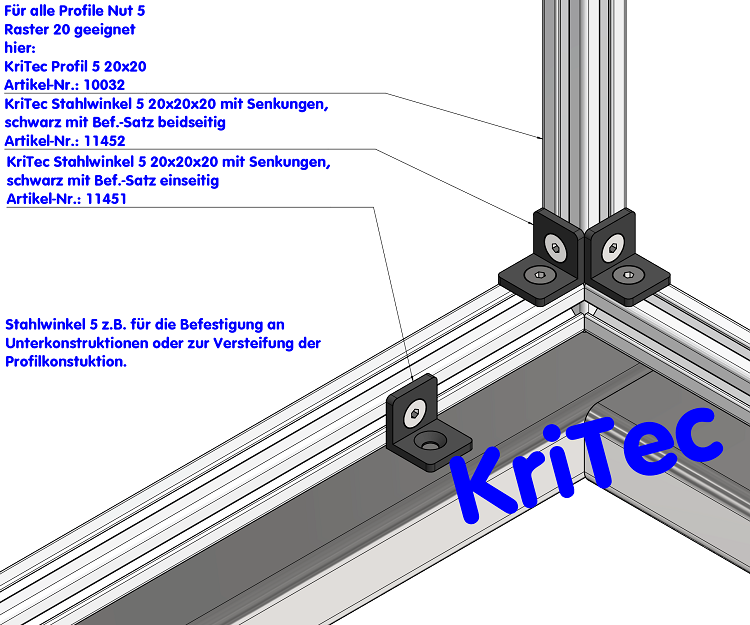 Für alle Profile Nut 5
Raster 20 geeignet
hier:
KriTec Profil 5 20x20
Artikel-Nr.: 10032

KriTec Stahlwinkel 5 20x20x20 mit Senkungen, schwarz mit Bef.-Satz beidseitig
Artikel-Nr.: 11452

KriTec Stahlwinkel 5 20x20x20 mit Senkungen, schwarz mit Bef.-Satz einseitig
Artikel-Nr.: 11451

Stahlwinkel 5 z.B. für die Befestigung an Unterkonstruktionen oder zur Versteifung der Profilkonstuktion.

KriTec