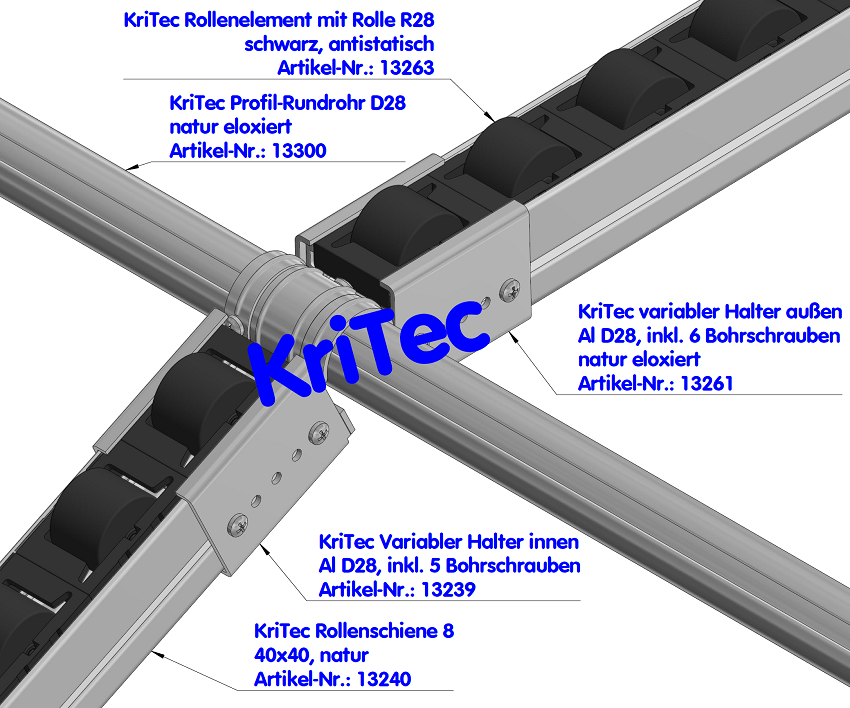 KriTec Rollenelement mit Rolle R28
schwarz, antistatisch
Artikel-Nr.: 13263

KriTec Profil-Rundrohr D28
natur eloxiert
Artikel-Nr.: 13300

KriTec

KriTec variabler Halter außen
Al D28, inkl. 6 Bohrschrauben
natur eloxiert
Artikel-Nr.: 13261

KriTec Variabler Halter innen
Al D28, inkl. 5 Bohrschrauben
Artikel-Nr.: 13239

KriTec Rollenschiene 8
40x40, natur
Artikel-Nr.: 13240