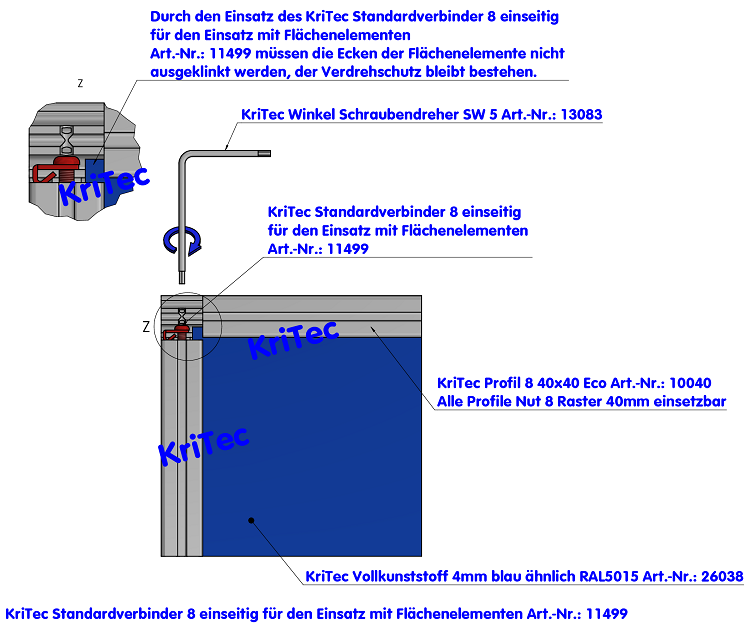 Durch den Einsatz des KriTec Standardverbinder 8 einseitig für den Einsatz mit Flächenelementen
Art.-Nr.: 11499 müssen die Ecken der Flächenelemente nicht ausgeklinkt werden, der Verdrehschutz bleibt bestehen.

Z

KriTec

KriTec Winkel Schraubendreher SW 5 Art.-Nr.: 13083

KriTec Standardverbinder 8 einseitig
für den Einsatz mit Flächenelementen
Art.-Nr.: 11499

Z

KriTec

KriTec Profil 8 40x40 Eco Art.-Nr.: 10040
Alle Profile Nut 8 Raster 40mm einsetzbar

KriTec

KriTec Vollkunststoff 4mm blau ähnlich RAL5015 Art.-Nr.: 26038

KriTec Standardverbinder 8 einseitig für den Einsatz mit Flächenelementen Art.-Nr.: 11499