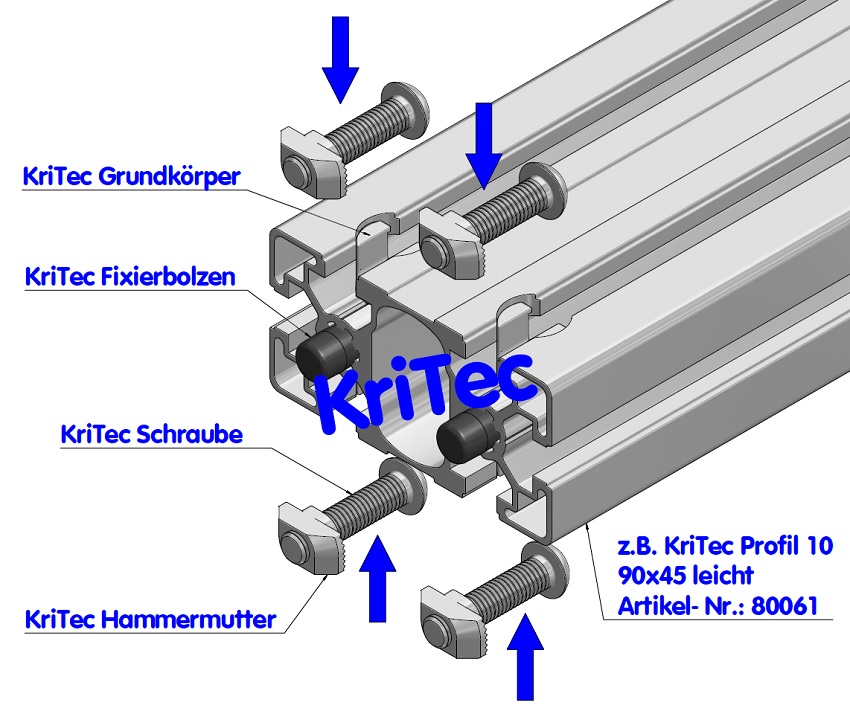 KriTec Grundkörper

KriTec Fixierbolzen

KriTec

KriTec Schraube

KriTec Hammermutter

z.B. KriTec Profil 10
90x45 leicht
Artikel- Nr.: 80061