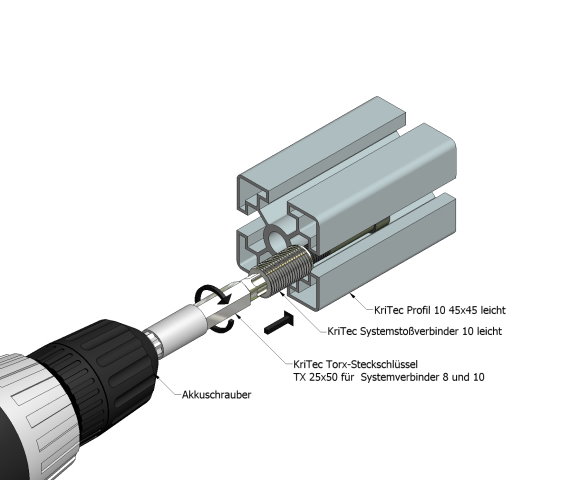 KriTec Profil 10 45x45 leicht

KriTec Systemstoßverbinder 10 leicht

KriTec Torx-Steckschlüssel
TX 25x50 für Systemverbinder 8 und 10

Akkuschrauber