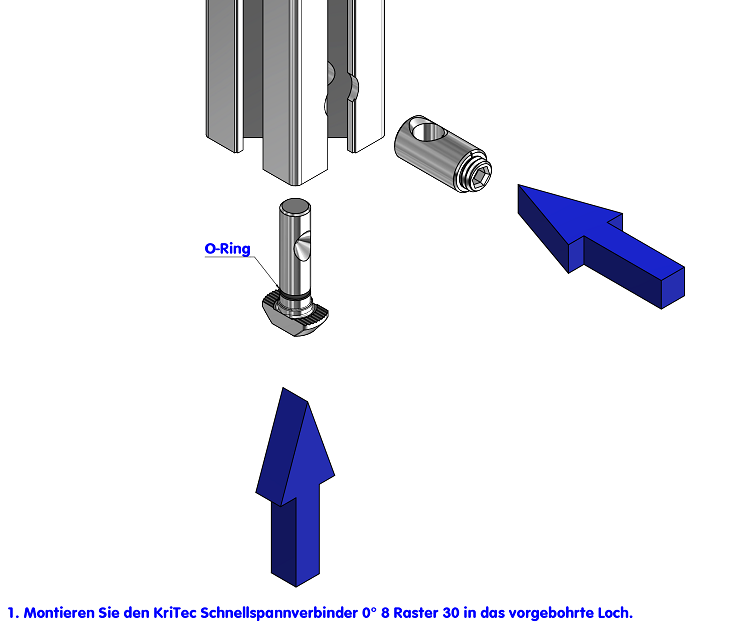 O-Ring

1. Montieren Sie den KriTec Schnellspannverbinder 0° 8 Raster 30 in das vorgebohrte Loch.