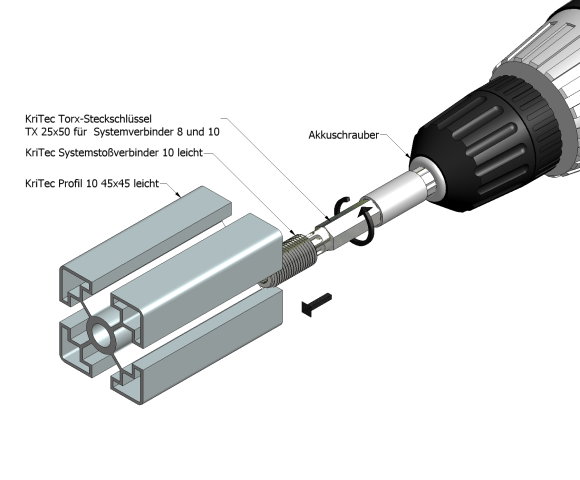 KriTec Torx-Steckschlüssel
TX 25x50 für Systemverbinder 8 und 10

KriTec Systemstoßverbinder 10 leicht

KriTec Profil 10 45x45 leicht

Akkuschrauber