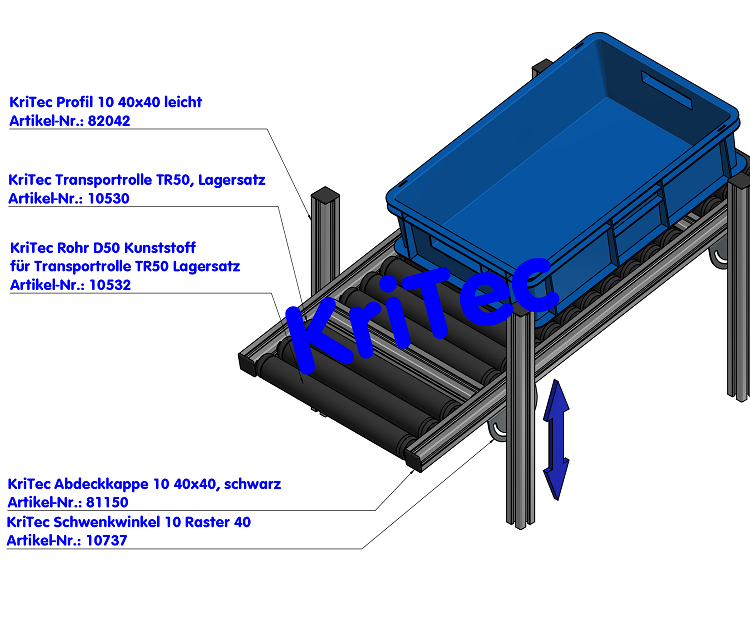 KriTec Profil 10 40x40 leicht
Artikel-Nr.: 82042

KriTec Transportrolle TR50, Lagersatz
Artikel-Nr.: 10530

KriTec Rohr D50 Kunststoff
für Transportrolle TR50 Lagersatz
Artikel-Nr.: 10532

KriTec

KriTec Abdeckkappe 10 40x40, schwarz
Artikel-Nr.: 81150

KriTec Schwenkwinkel 10 Raster 40
Artikel-Nr.: 10737