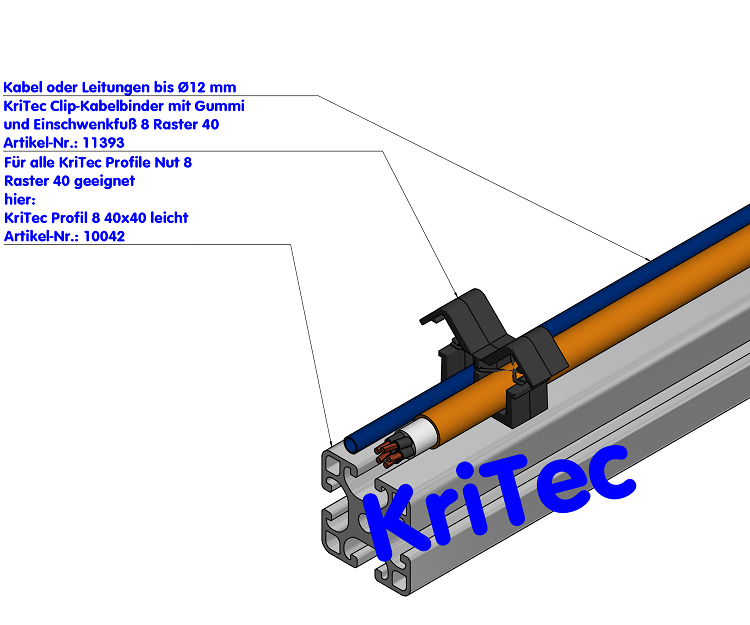 Kabel oder Leitungen bis Ø12 mm

KriTec Clip-Kabelbinder mit Gummi und Einschwenkfuß 8 Raster 40
Artikel-Nr.: 11393

Für alle KriTec Profile Nut 8 Raster 40 geeignet
hier:
KriTec Profil 8 40x40 leicht
Artikel-Nr.: 10042

KriTec