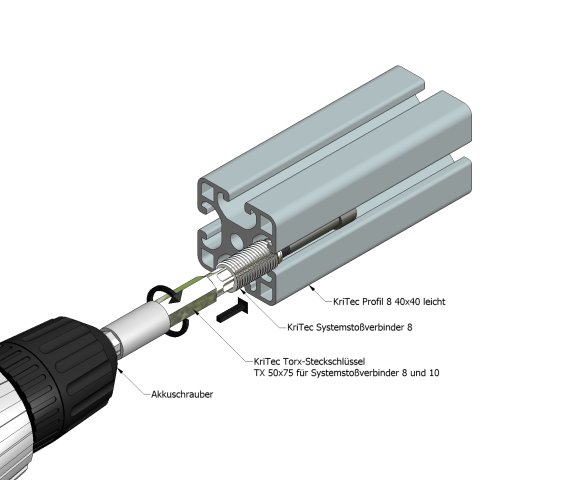 KriTec Profil 8 40x40 leicht

KriTec Systemstoßverbinder 8

KriTec Torx-Steckschlüssel
TX 50x75 für Systemstoßverbinder 8 und 10

Akkuschrauber