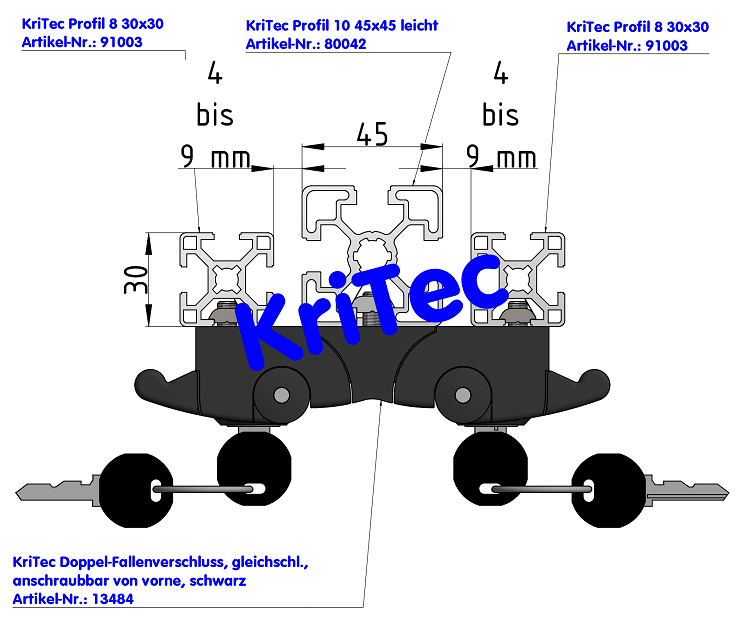 KriTec Profil 8 30x30
Artikel-Nr.: 91003

KriTec Profil 10 45x45 leicht
Artikel-Nr.: 80042

KriTec Profil 8 30x30
Artikel-Nr.: 91003

4
bis
9 mm

45

4
bis
9 mm

30

KriTec

KriTec Doppel-Fallenverschluss, gleichschl., anschraubbar von vorne, schwarz
Artikel-Nr.: 13484