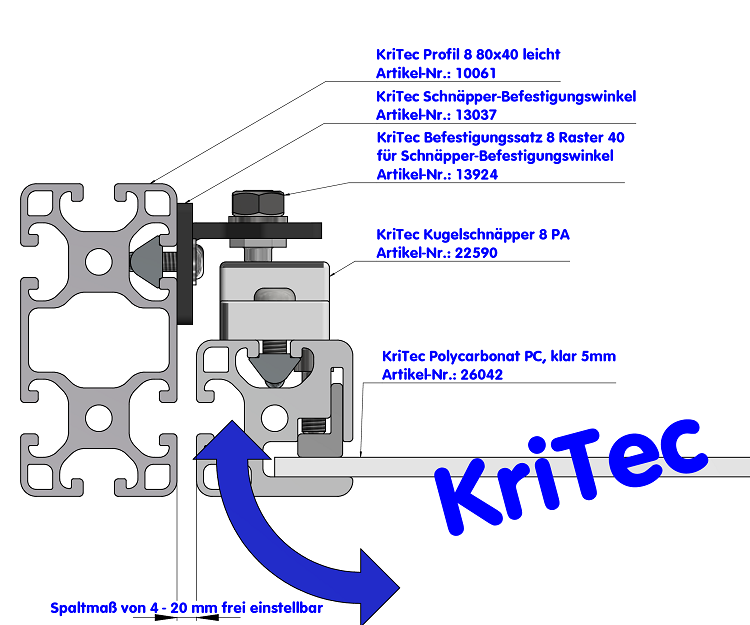 KriTec Profil 8 80x40 leicht
Artikel-Nr.: 10061

KriTec Schnäpper-Befestigungswinkel
Artikel-Nr.: 13037

KriTec Befestigungssatz 8 Raster 40
für Schnäpper-Befestigungswinkel
Artikel-Nr.: 13924

KriTec Kugelschnäpper 8 PA
Artikel-Nr.: 22590

KriTec Polycarbonat PC, klar 5mm
Artikel-Nr.: 26042

KriTec

Spaltmaß von 4 - 20 mm frei einstellbar