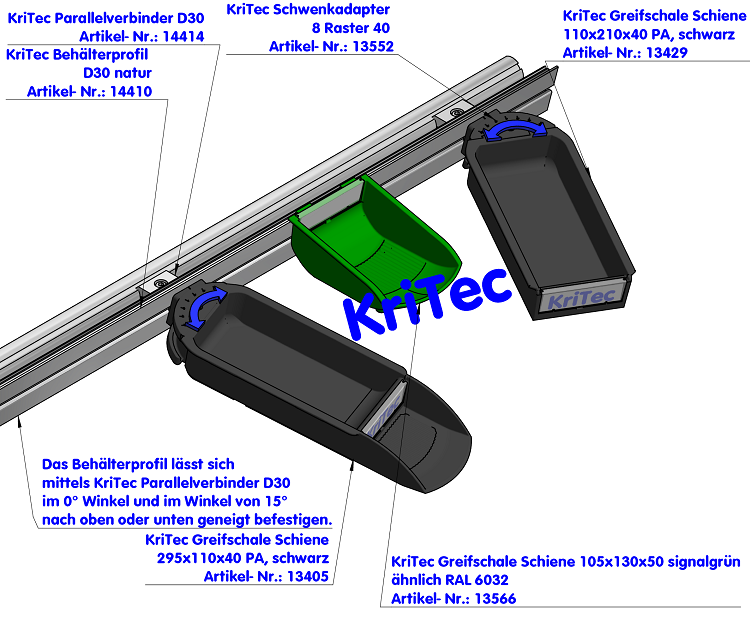 KriTec Parallelverbinder D30
Artikel- Nr.: 14414

KriTec Behälterprofil
D30 natur
Artikel- Nr.: 14410

KriTec Schwenkadapter
8 Raster 40
Artikel- Nr.: 13552

KriTec Greifschale Schiene
110x210x40 PA, schwarz
Artikel- Nr.: 13429

KriTec

KriTec

Das Behälterprofil lässt sich mittels KriTec Parallelverbinder D30 im 0° Winkel und im Winkel von 15° nach oben oder unten geneigt befestigen.

KriTec Greifschale Schiene
295x110x40 PA, schwarz
Artikel- Nr.: 13405

KriTec Greifschale Schiene 105x130x50 signalgrün ähnlich RAL 6032
Artikel- Nr.: 13566