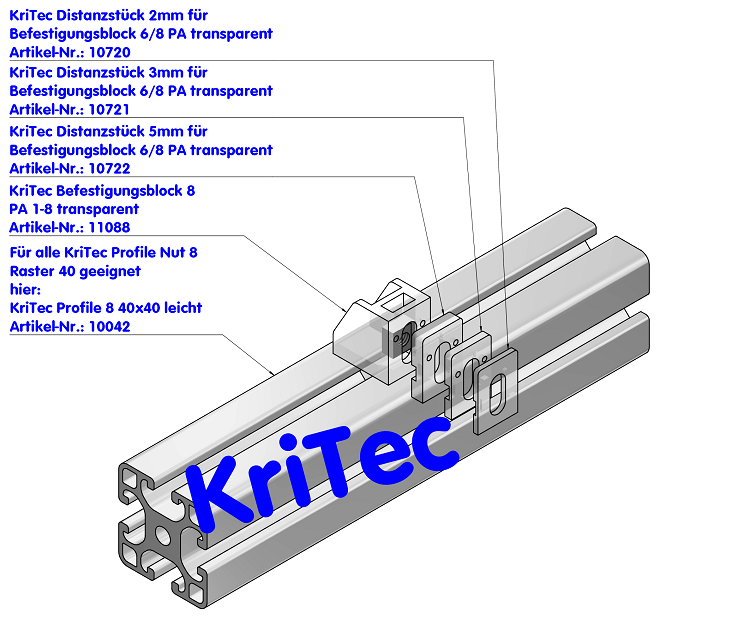 KriTec Distanzstück 2mm für
Befestigungsblock 6/8 PA transparent
Artikel-Nr.: 10720

KriTec Distanzstück 3mm für
Befestigungsblock 6/8 PA transparent
Artikel-Nr.: 10721

KriTec Distanzstück 5mm für
Befestigungsblock 6/8 PA transparent
Artikel-Nr.: 10722

KriTec Befestigungsblock 8
PA 1-8 transparent
Artikel-Nr.: 11088

Für alle KriTec Profile Nut 8
Raster 40 geeignet
hier:
KriTec Profile 8 40x40 leicht
Artikel-Nr.: 10042

KriTec