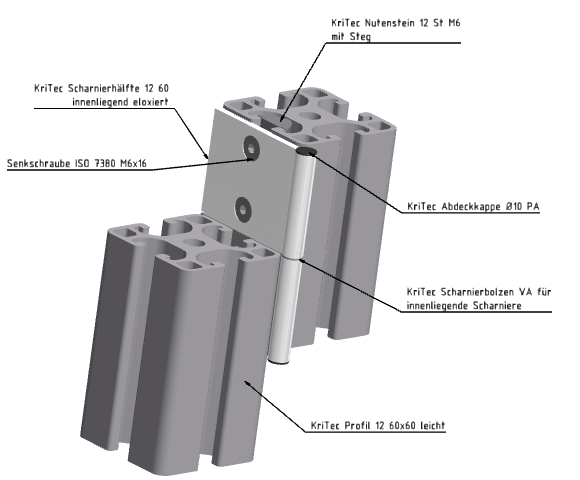 KriTec Nutenstein 12 St M6 mit Steg

KriTec Scharnierhälfte 12 60 innenliegend eloxiert

Senkschraube ISO 7380 M6x16

KriTec Abdeckkappe Ø10 PA

KriTec Scharnierbolzen VA für innenliegende Scharniere

KriTec Profil 12 60x60 leicht