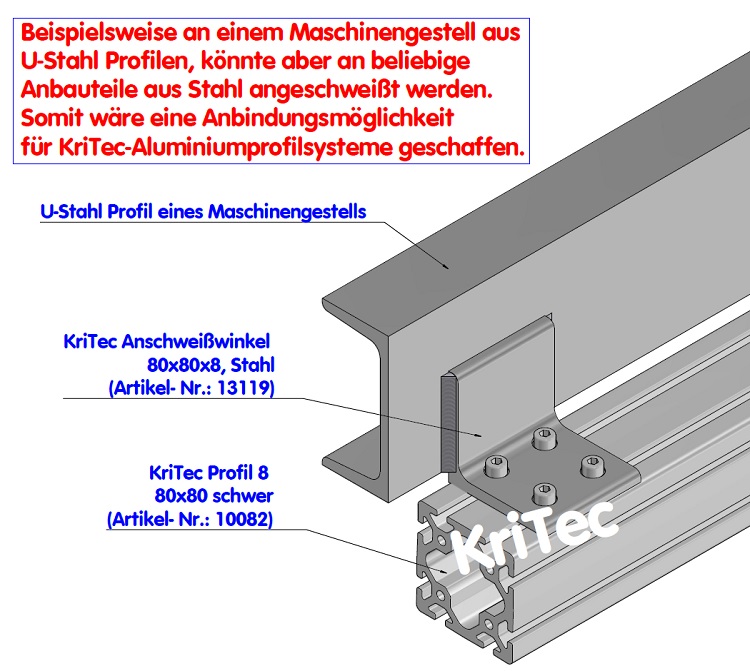 Beispielsweise an einem Maschinengestell aus U-Stahl Profilen, könnte aber an beliebige Anbauteile aus Stahl angeschweißt werden. Somit wäre eine Anbindungsmöglichkeit für KriTec-Aluminiumprofilsysteme geschaffen.

U-Stahl Profil eines Maschinengestells

KriTec Anschweißwinkel
80x80x8, Stahl
(Artikel- Nr.: 13119)

KriTec Profil 8
80x80 schwer
(Artikel- Nr.: 10082)

KriTec