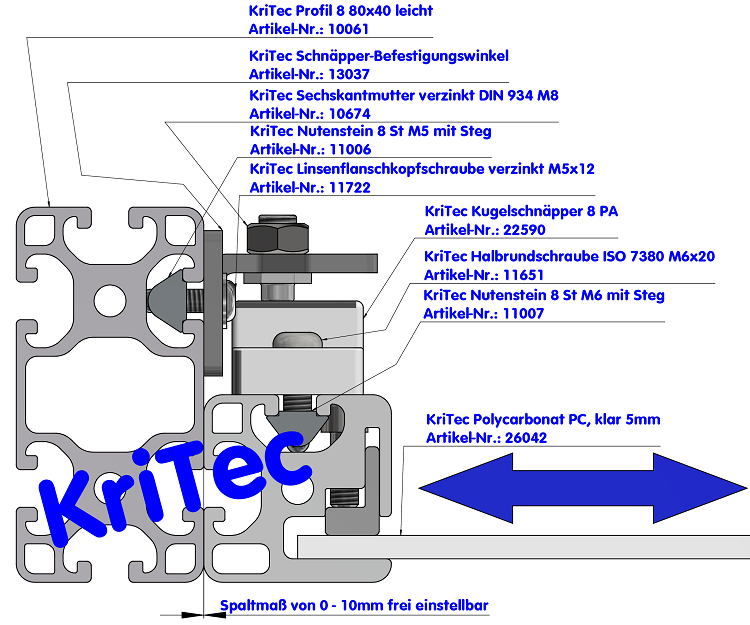 KriTec Profil 8 80x40 leicht
Artikel-Nr.: 10061

KriTec Schnäpper-Befestigungswinkel
Artikel-Nr.: 13037

KriTec Sechskantmutter verzinkt DIN 934 M8
Artikel-Nr.: 10674

KriTec Nutenstein 8 St M5 mit Steg
Artikel-Nr.: 11006

KriTec Linsenflanschkopfschraube verzinkt M5x12
Artikel-Nr.: 11722

KriTec Kugelschnäpper 8 PA
Artikel-Nr.: 22590

KriTec Halbrundschraube ISO 7380 M6x20
Artikel-Nr.: 11651

KriTec Nutenstein 8 St M6 mit Steg
Artikel-Nr.: 11007

KriTec Polycarbonat PC, klar 5mm
Artikel-Nr.: 26042

KriTec

Spaltmaß von 0 - 10mm frei einstellbar