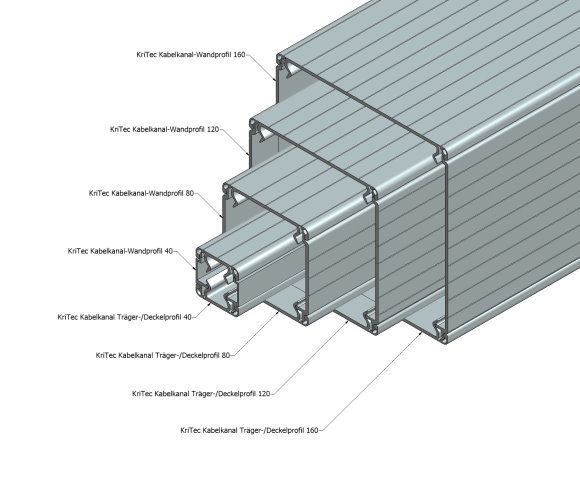 KriTec Kabelkanal-Wandprofil 160

KriTec Kabelkanal-Wandprofil 120

KriTec Kabelkanal-Wandprofil 80

KriTec Kabelkanal-Wandprofil 40

KriTec Kabelkanal Träger-/Deckelprofil 40

KriTec Kabelkanal Träger-/Deckelprofil 80

KriTec Kabelkanal Träger-/Deckelprofil 120

KriTec Kabelkanal Träger-/Deckelprofil 160