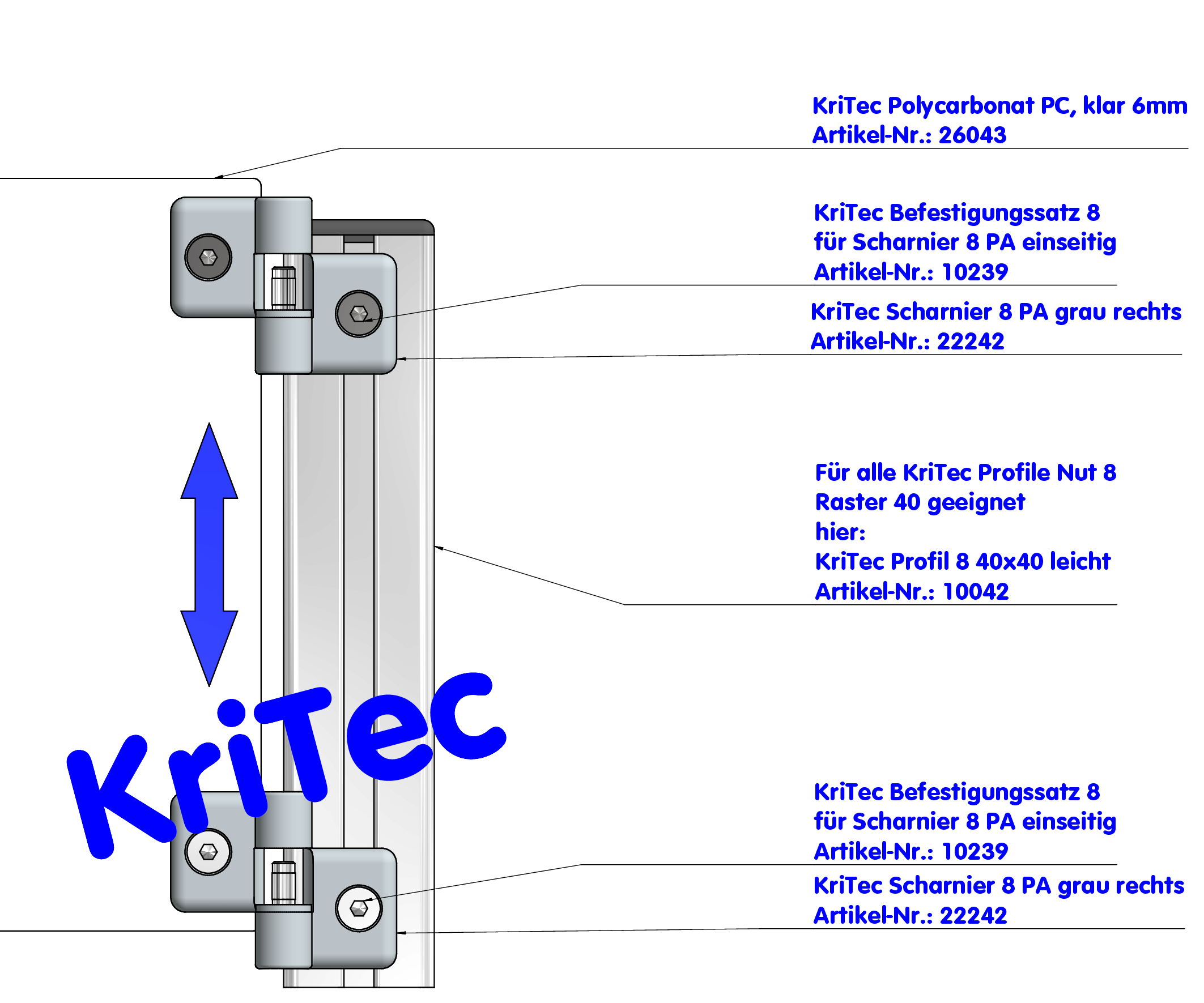 KriTec Polycarbonat PC, klar 6mm
Artikel-Nr.: 26043

KriTec Befestigungssatz 8
für Scharnier 8 PA einseitig
Artikel-Nr.: 10239

KriTec Scharnier 8 PA grau rechts
Artikel-Nr.: 22242

Für alle KriTec Profile Nut 8
Raster 40 geeignet
hier:
KriTec Profil 8 40x40 leicht
Artikel-Nr.: 10042

KriTec

KriTec Befestigungssatz 8
für Scharnier 8 PA einseitig
Artikel-Nr.: 10239

KriTec Scharnier 8 PA grau rechts
Artikel-Nr.: 22242