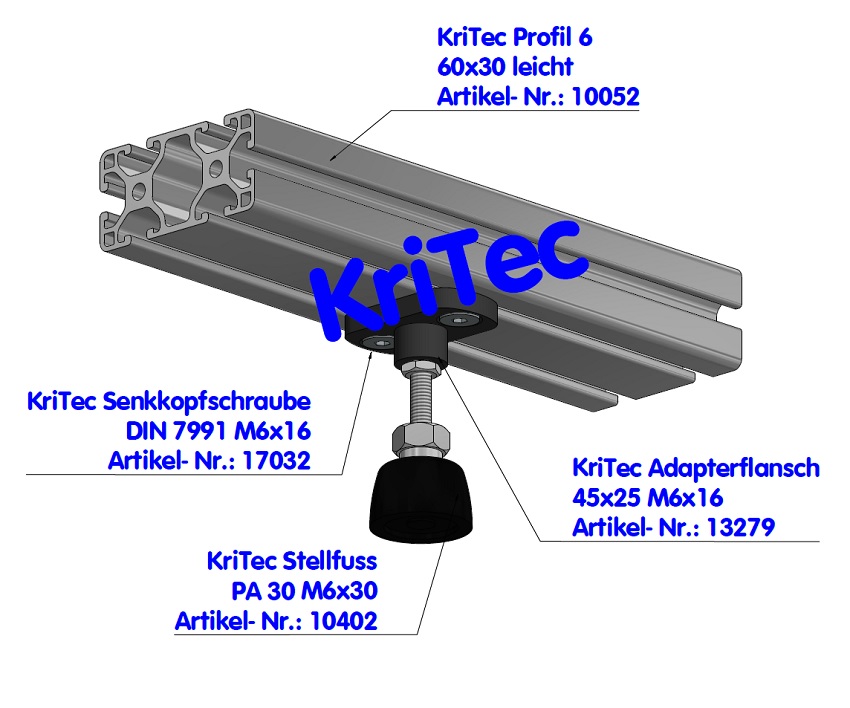 KriTec Profil 6
60x30 leicht
Artikel- Nr.: 10052

KriTec

KriTec Senkkopfschraube
DIN 7991 M6x16
Artikel- Nr.: 17032

KriTec Adapterflansch
45x25 M6x16
Artikel- Nr.: 13279

KriTec Stellfuss
PA 30 M6x30
Artikel- Nr.: 10402