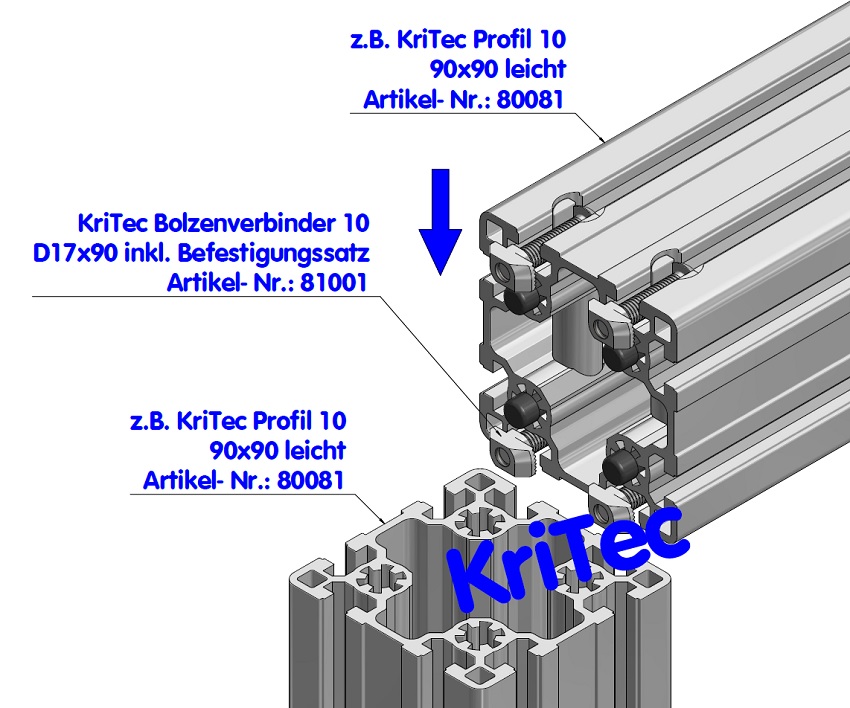 z.B. KriTec Profil 10
90x90 leicht
Artikel- Nr.: 80081

KriTec Bolzenverbinder 10
D17x90 inkl. Befestigungssatz
Artikel- Nr.: 81001

z.B. KriTec Profil 10
90x90 leicht
Artikel- Nr.: 80081

KriTec