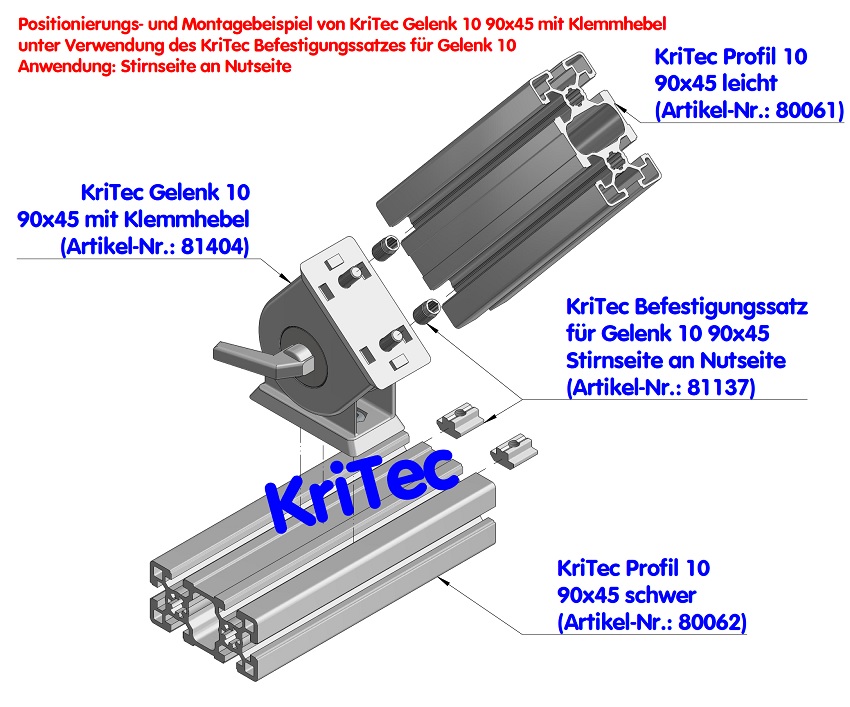 Positionierungs- und Montagebeispiel von KriTec Gelenk 10 90x45 mit Klemmhebel
unter Verwendung des KriTec Befestigungssatzes für Gelenk 10
Anwendung: Stirnseite an Nutseite

KriTec Profil 10
90x45 leicht
(Artikel-Nr.: 80061)

KriTec Gelenk 10
90x45 mit Klemmhebel
(Artikel-Nr.: 81404)

KriTec Befestigungssatz
für Gelenk 10 90x45
Stirnseite an Nutseite
(Artikel-Nr.: 81137)

KriTec

KriTec Profil 10
90x45 schwer
(Artikel-Nr.: 80062)