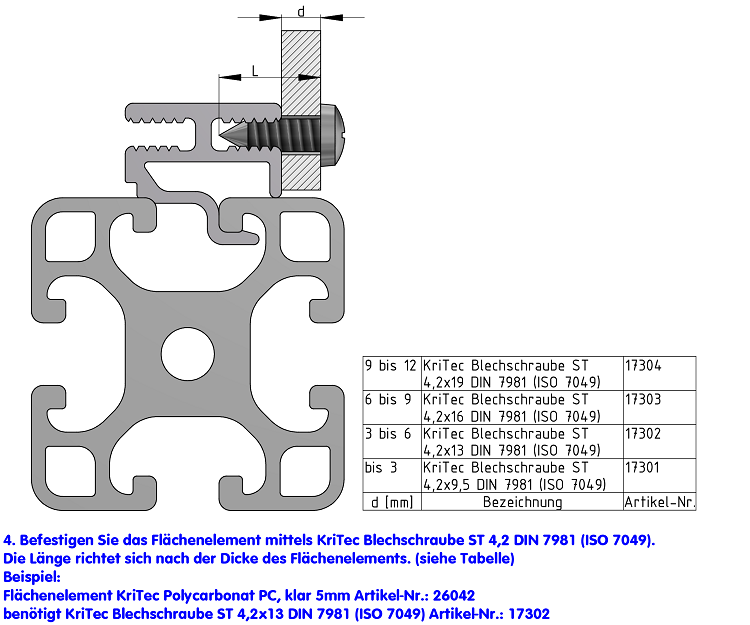 d

L

| 9 bis 12 | KriTec Blechschraube ST 4,2x19 DIN 7981 (ISO 7049) | 17304 |
|---|---|---|
| 6 bis 9 | KriTec Blechschraube ST 4,2x16 DIN 7981 (ISO 7049) | 17303 |
| 3 bis 6 | KriTec Blechschraube ST 4,2x13 DIN 7981 (ISO 7049) | 17302 |
| bis 3 | KriTec Blechschraube ST 4,2x9,5 DIN 7981 (ISO 7049) | 17301 |
| d [mm] | Bezeichnung | Artikel-Nr. |

4. Befestigen Sie das Flächenelement mittels KriTec Blechschraube ST 4,2 DIN 7981 (ISO 7049).
Die Länge richtet sich nach der Dicke des Flächenelements. (siehe Tabelle)
Beispiel:
Flächenelement KriTec Polycarbonat PC, klar 5mm Artikel-Nr.: 26042
benötigt KriTec Blechschraube ST 4,2x13 DIN 7981 (ISO 7049) Artikel-Nr.: 17302