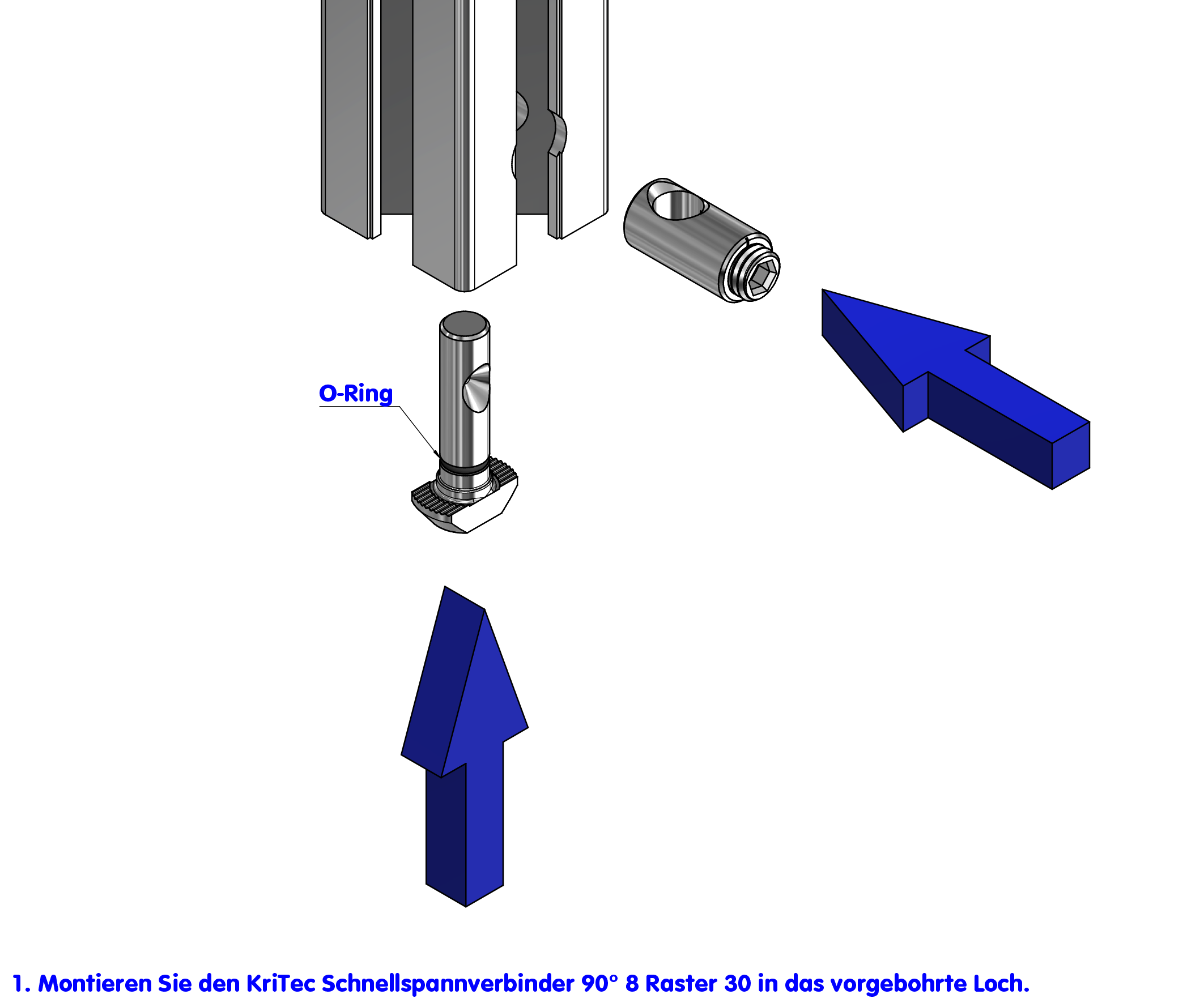 O-Ring

1. Montieren Sie den KriTec Schnellspannverbinder 90° 8 Raster 30 in das vorgebohrte Loch.