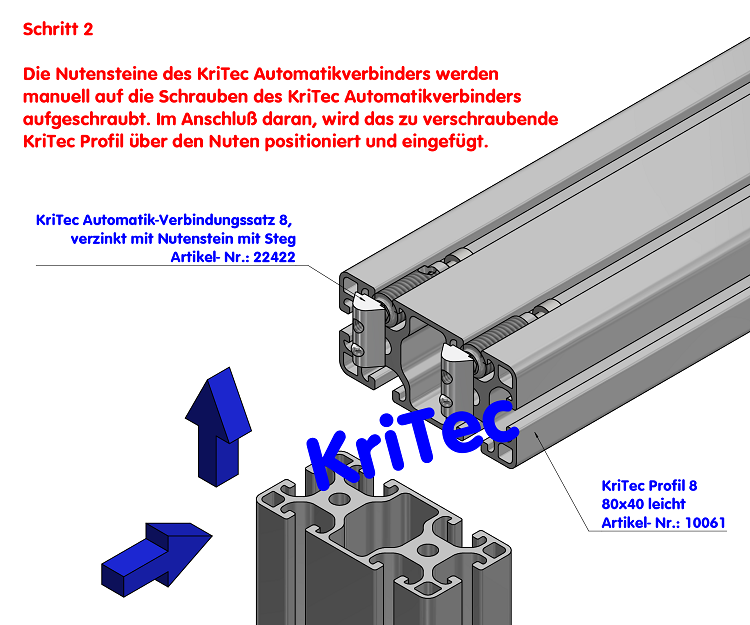 Schritt 2

Die Nutensteine des KriTec Automatikverbinders werden manuell auf die Schrauben des KriTec Automatikverbinders aufgeschraubt. Im Anschluß daran, wird das zu verschraubende KriTec Profil über den Nuten positioniert und eingefügt.

KriTec Automatik-Verbindungssatz 8, verzinkt mit Nutenstein mit Steg
Artikel- Nr.: 22422

KriTec

KriTec Profil 8
80x40 leicht
Artikel- Nr.: 10061