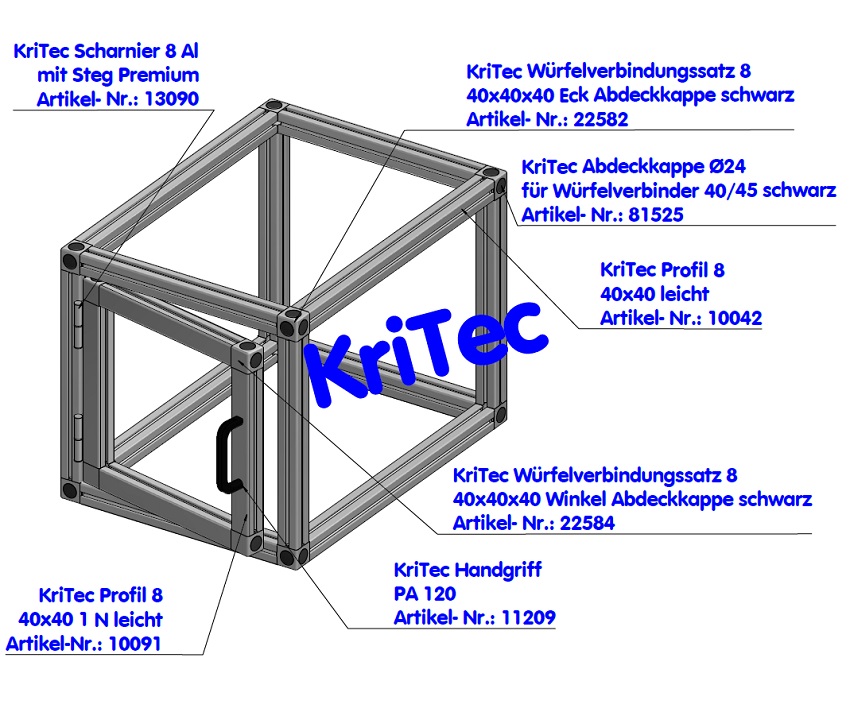 KriTec Scharnier 8 Al
mit Steg Premium
Artikel- Nr.: 13090

KriTec Würfelverbindungssatz 8
40x40x40 Eck Abdeckkappe schwarz
Artikel- Nr.: 22582

KriTec Abdeckkappe Ø24
für Würfelverbinder 40/45 schwarz
Artikel- Nr.: 81525

KriTec Profil 8
40x40 leicht
Artikel- Nr.: 10042

KriTec

KriTec Würfelverbindungssatz 8
40x40x40 Winkel Abdeckkappe schwarz
Artikel- Nr.: 22584

KriTec Handgriff
PA 120
Artikel- Nr.: 11209

KriTec Profil 8
40x40 1 N leicht
Artikel-Nr.: 10091