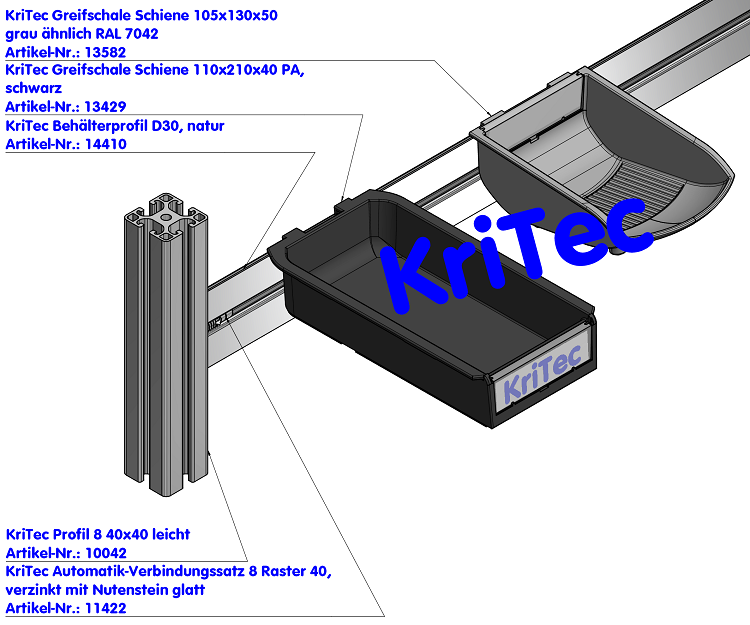 KriTec Greifschale Schiene 105x130x50
grau ähnlich RAL 7042
Artikel-Nr.: 13582

KriTec Greifschale Schiene 110x210x40 PA,
schwarz
Artikel-Nr.: 13429

KriTec Behälterprofil D30, natur
Artikel-Nr.: 14410

KriTec

KriTec

KriTec Profil 8 40x40 leicht
Artikel-Nr.: 10042

KriTec Automatik-Verbindungssatz 8 Raster 40,
verzinkt mit Nutenstein glatt
Artikel-Nr.: 11422