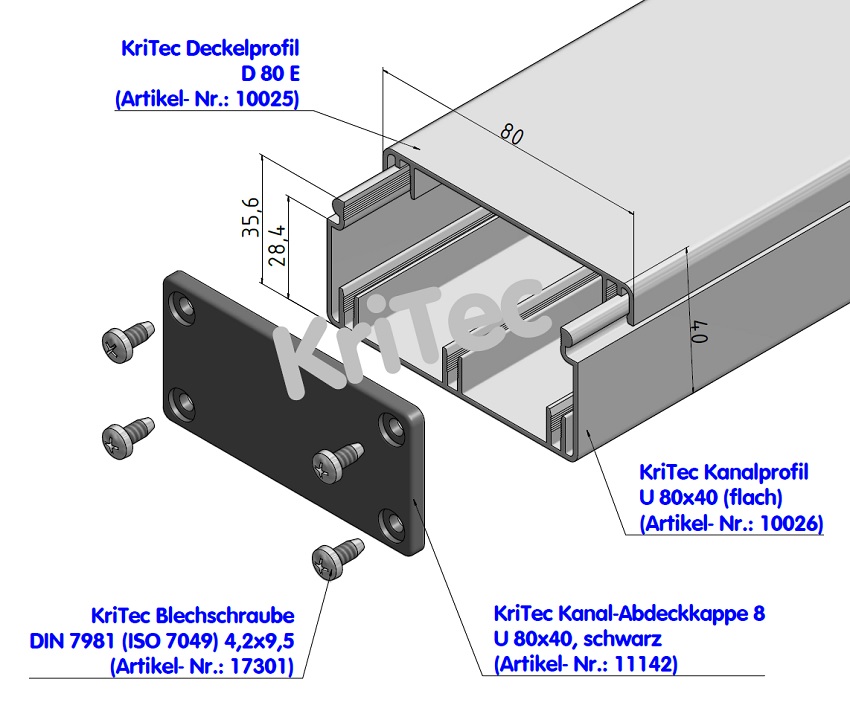 KriTec Deckelprofil
D 80 E
(Artikel- Nr.: 10025)

80

35,6

28,4

40

KriTec

KriTec Kanalprofil
U 80x40 (flach)
(Artikel- Nr.: 10026)

KriTec Blechschraube
DIN 7981 (ISO 7049) 4,2x9,5
(Artikel- Nr.: 17301)

KriTec Kanal-Abdeckkappe 8
U 80x40, schwarz
(Artikel- Nr.: 11142)