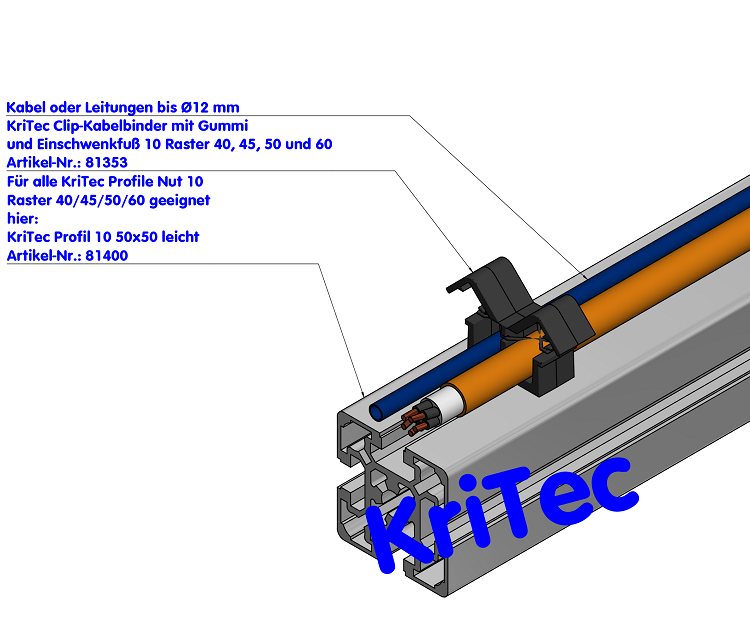 Kabel oder Leitungen bis Ø12 mm

KriTec Clip-Kabelbinder mit Gummi
und Einschwenkfuß 10 Raster 40, 45, 50 und 60
Artikel-Nr.: 81353

Für alle KriTec Profile Nut 10
Raster 40/45/50/60 geeignet
hier:
KriTec Profil 10 50x50 leicht
Artikel-Nr.: 81400

KriTec