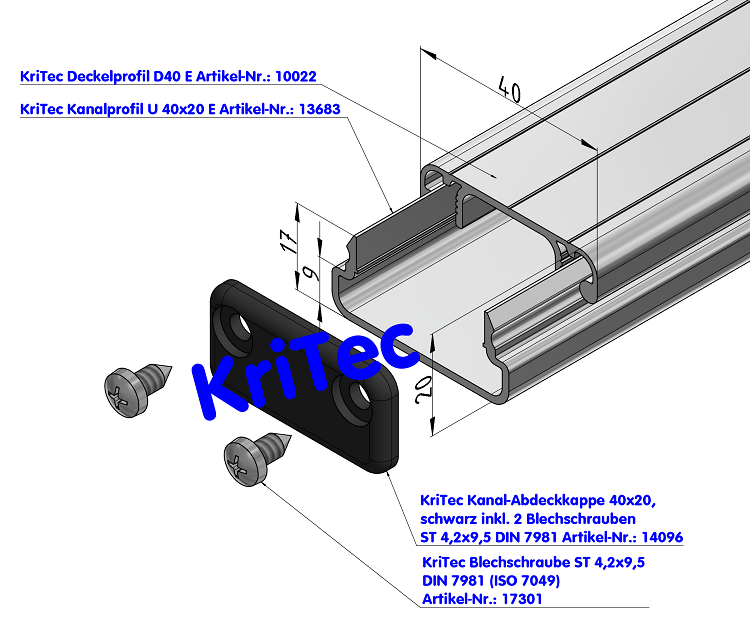 KriTec Deckelprofil D40 E Artikel-Nr.: 10022

KriTec Kanalprofil U 40x20 E Artikel-Nr.: 13683

40

17

9

20

KriTec

KriTec Kanal-Abdeckkappe 40x20, schwarz inkl. 2 Blechschrauben ST 4,2x9,5 DIN 7981 Artikel-Nr.: 14096

KriTec Blechschraube ST 4,2x9,5 DIN 7981 (ISO 7049) Artikel-Nr.: 17301