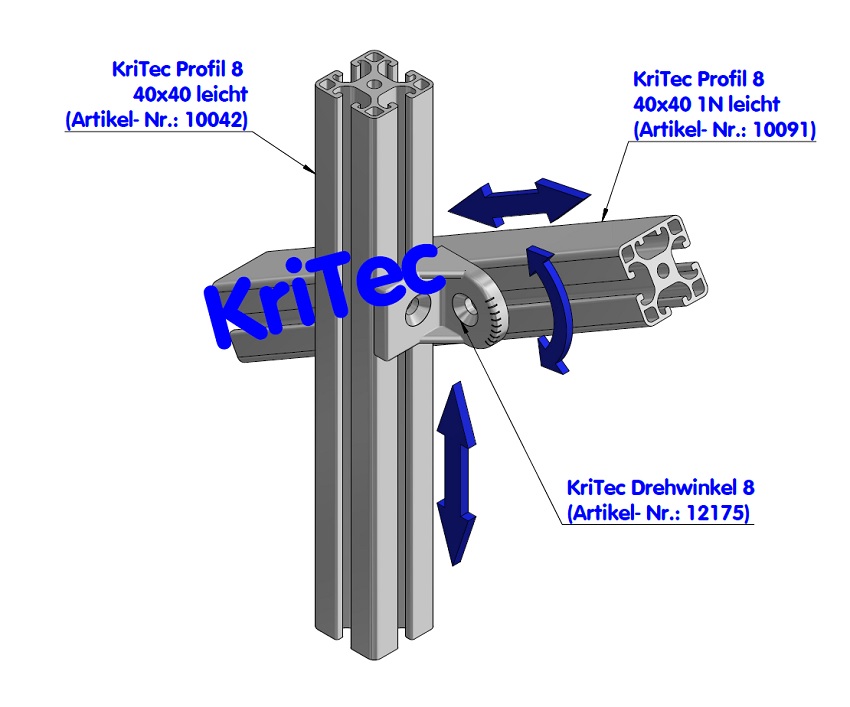 KriTec Profil 8
40x40 leicht
(Artikel- Nr.: 10042)

KriTec Profil 8
40x40 1N leicht
(Artikel- Nr.: 10091)

KriTec

KriTec Drehwinkel 8
(Artikel- Nr.: 12175)