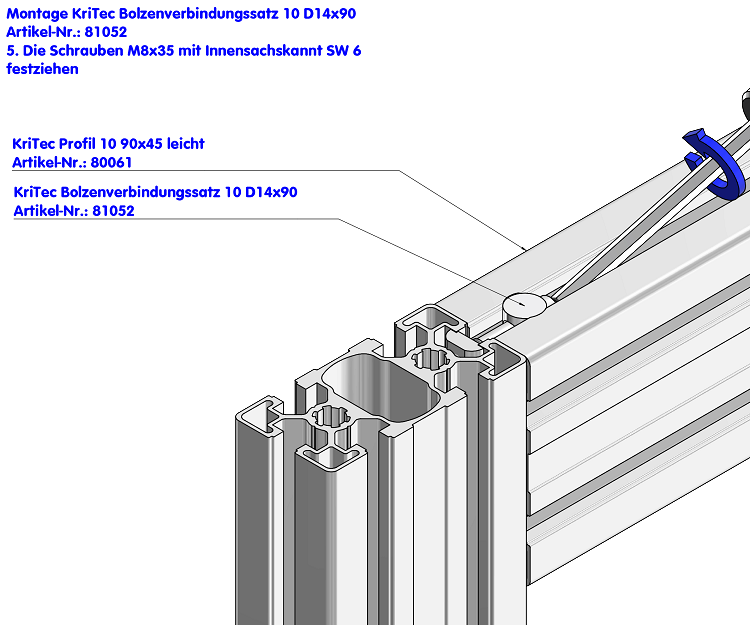 Montage KriTec Bolzenverbindungssatz 10 D14x90
Artikel-Nr.: 81052
5. Die Schrauben M8x35 mit Innensachskannt SW 6 festziehen

KriTec Profil 10 90x45 leicht
Artikel-Nr.: 80061

KriTec Bolzenverbindungssatz 10 D14x90
Artikel-Nr.: 81052