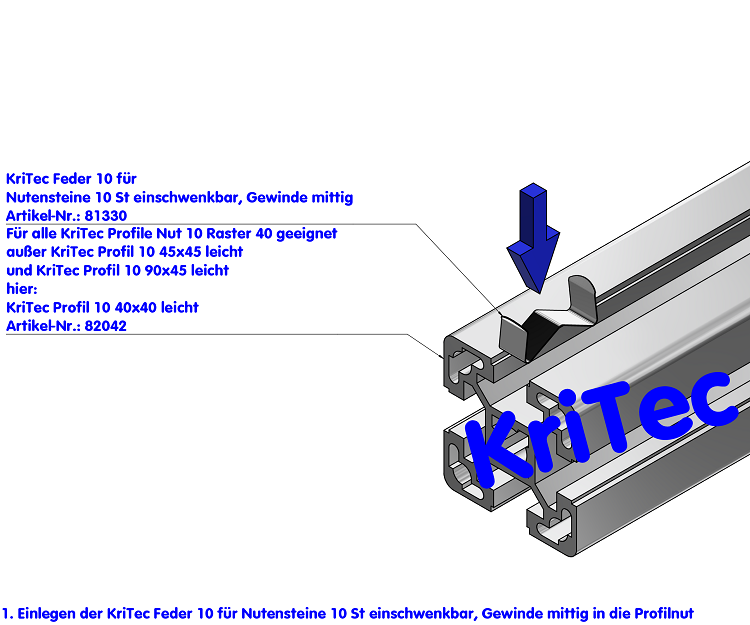 KriTec Feder 10 für
Nutensteine 10 St einschwenkbar, Gewinde mittig
Artikel-Nr.: 81330
Für alle KriTec Profile Nut 10 Raster 40 geeignet
außer KriTec Profil 10 45x45 leicht
und KriTec Profil 10 90x45 leicht
hier:
KriTec Profil 10 40x40 leicht
Artikel-Nr.: 82042

KriTec

1. Einlegen der KriTec Feder 10 für Nutensteine 10 St einschwenkbar, Gewinde mittig in die Profilnut