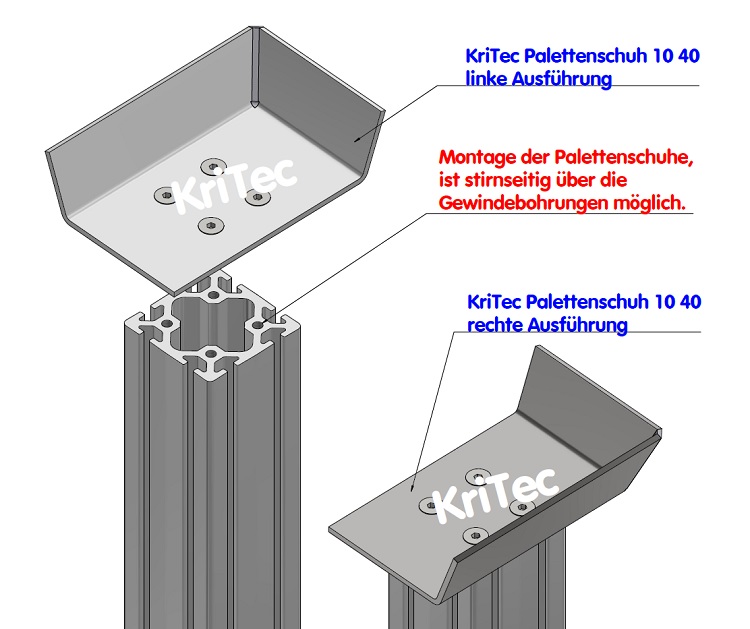 KriTec Palettenschuh 10 40
linke Ausführung

KriTec

Montage der Palettenschuhe,
ist stirnseitig über die
Gewindebohrungen möglich.

KriTec Palettenschuh 10 40
rechte Ausführung

KriTec