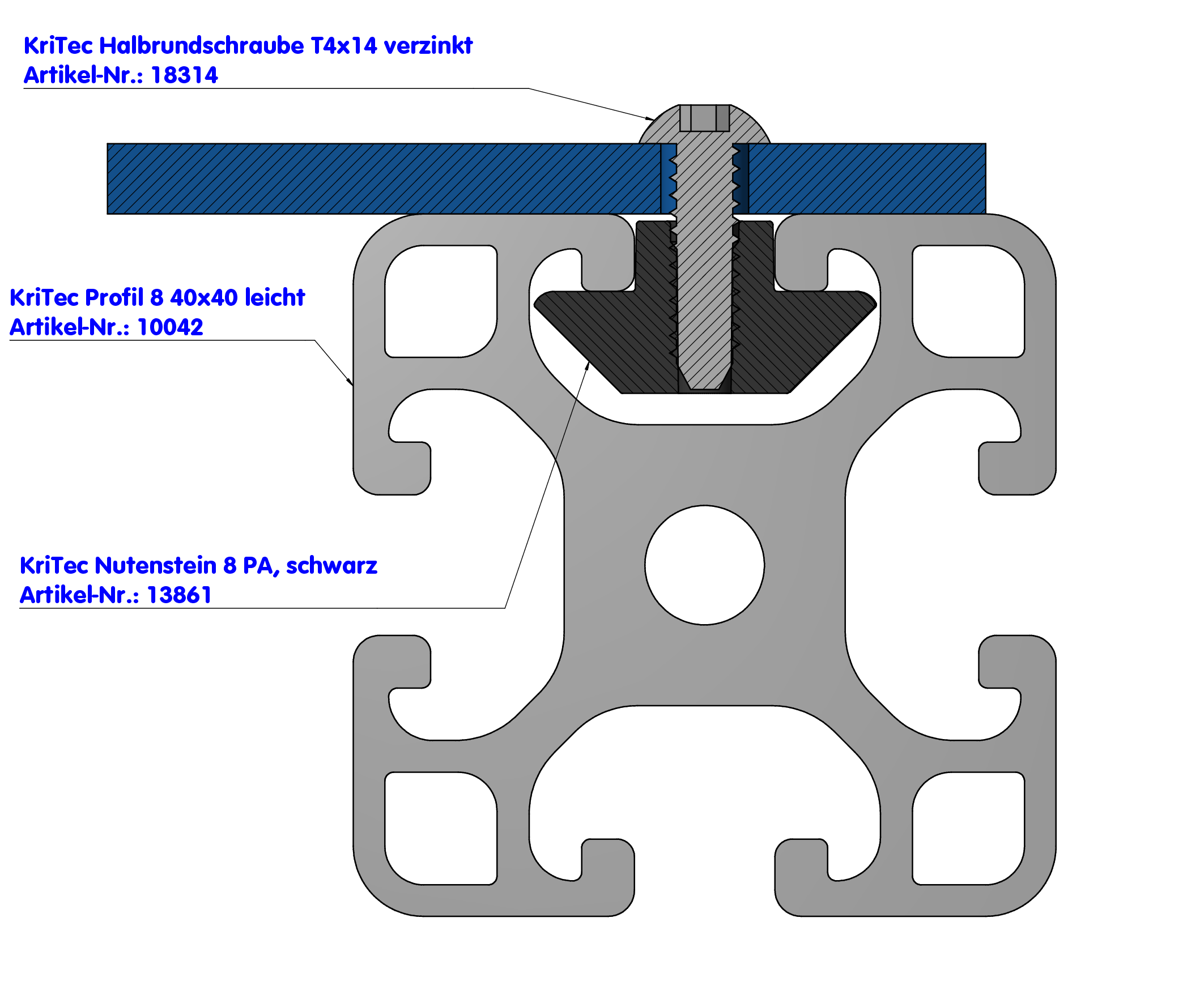 KriTec Halbrundschraube T4x14 verzinkt
Artikel-Nr.: 18314

KriTec Profil 8 40x40 leicht
Artikel-Nr.: 10042

KriTec Nutenstein 8 PA, schwarz
Artikel-Nr.: 13861