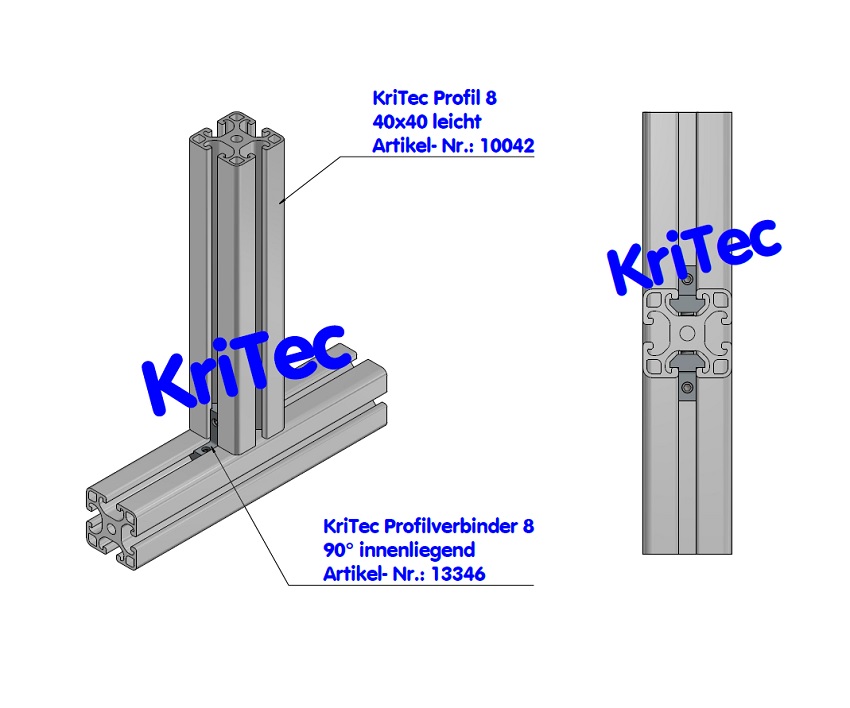 KriTec Profil 8
40x40 leicht
Artikel- Nr.: 10042

KriTec

KriTec

KriTec Profilverbinder 8
90° innenliegend
Artikel- Nr.: 13346