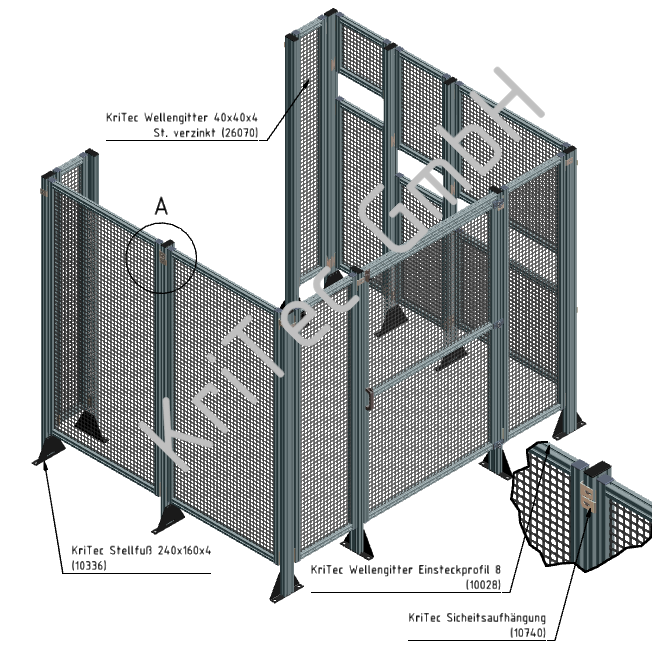 KriTec Wellengitter 40x40x4
St. verzinkt (26070)

A

KriTec GmbH

KriTec Stellfuß 240x160x4
(10336)

KriTec Wellengitter Einsteckprofil 8
(10028)

KriTec Sicheitsaufhängung
(10740)