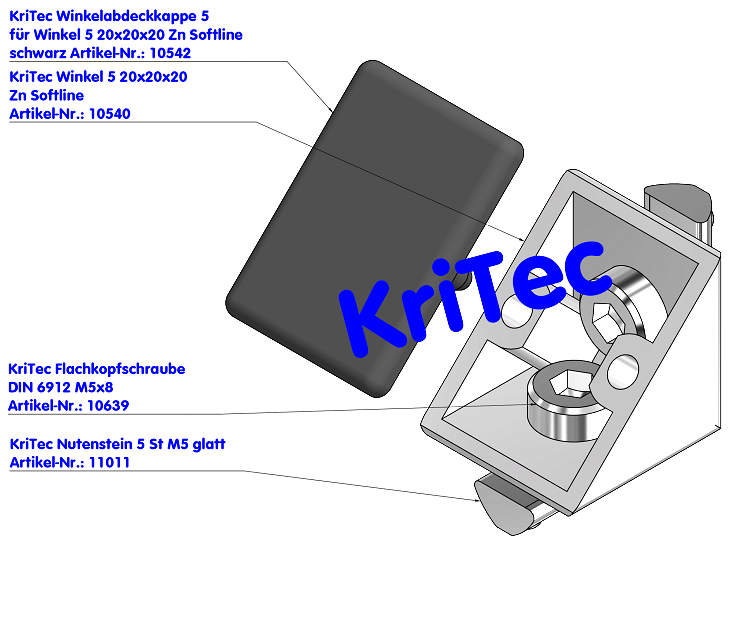 KriTec Winkelabdeckkappe 5
für Winkel 5 20x20x20 Zn Softline
schwarz Artikel-Nr.: 10542

KriTec Winkel 5 20x20x20
Zn Softline
Artikel-Nr.: 10540

KriTec

KriTec Flachkopfschraube
DIN 6912 M5x8
Artikel-Nr.: 10639

KriTec Nutenstein 5 St M5 glatt
Artikel-Nr.: 11011