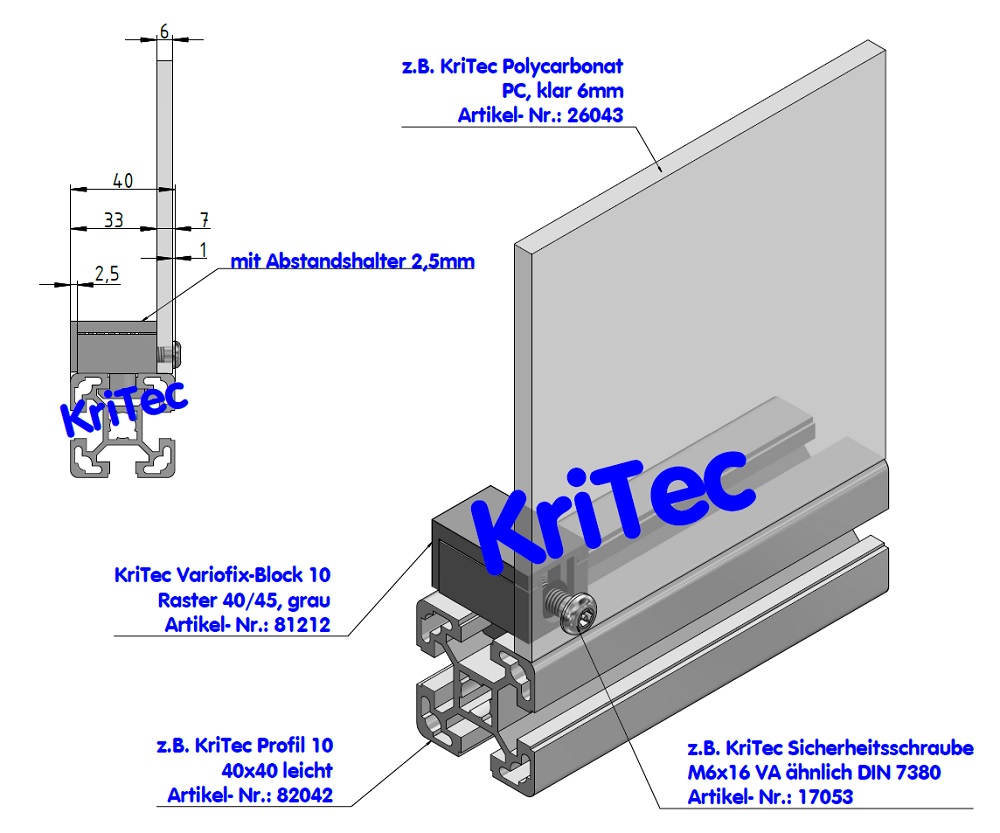 6

40

33

7

1

2,5

mit Abstandshalter 2,5mm

KriTec

z.B. KriTec Polycarbonat
PC, klar 6mm
Artikel- Nr.: 26043

KriTec

KriTec Variofix-Block 10
Raster 40/45, grau
Artikel- Nr.: 81212

z.B. KriTec Profil 10
40x40 leicht
Artikel- Nr.: 82042

z.B. KriTec Sicherheitsschraube
M6x16 VA ähnlich DIN 7380
Artikel- Nr.: 17053