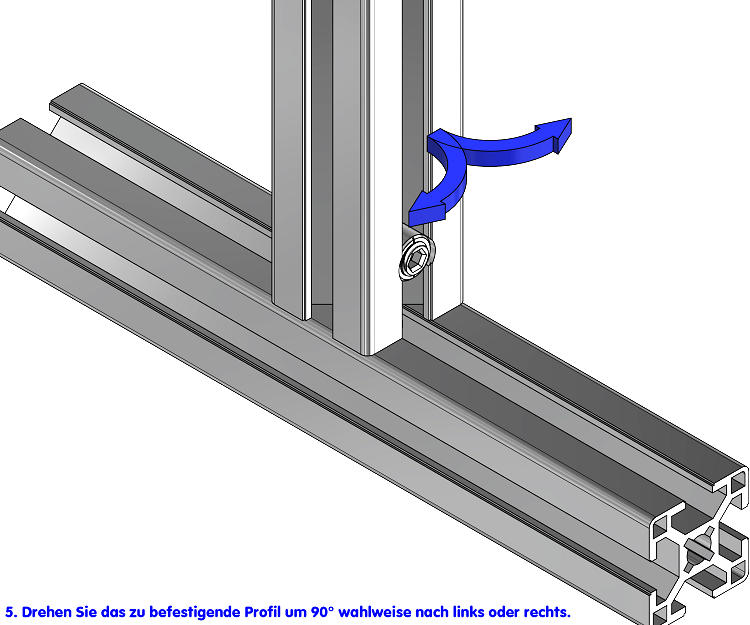 5. Drehen Sie das zu befestigende Profil um 90° wahlweise nach links oder rechts.