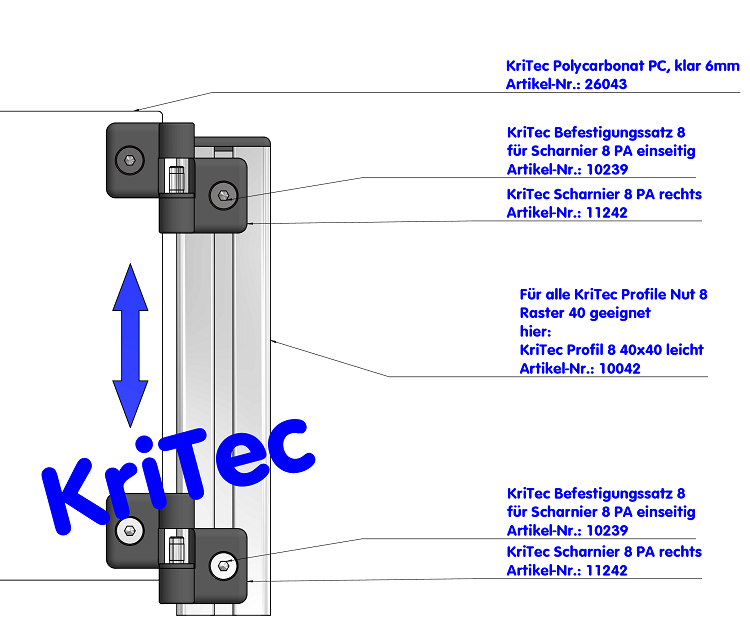 KriTec Polycarbonat PC, klar 6mm
Artikel-Nr.: 26043

KriTec Befestigungssatz 8
für Scharnier 8 PA einseitig
Artikel-Nr.: 10239

KriTec Scharnier 8 PA rechts
Artikel-Nr.: 11242

Für alle KriTec Profile Nut 8
Raster 40 geeignet
hier:
KriTec Profil 8 40x40 leicht
Artikel-Nr.: 10042

KriTec

KriTec Befestigungssatz 8
für Scharnier 8 PA einseitig
Artikel-Nr.: 10239

KriTec Scharnier 8 PA rechts
Artikel-Nr.: 11242