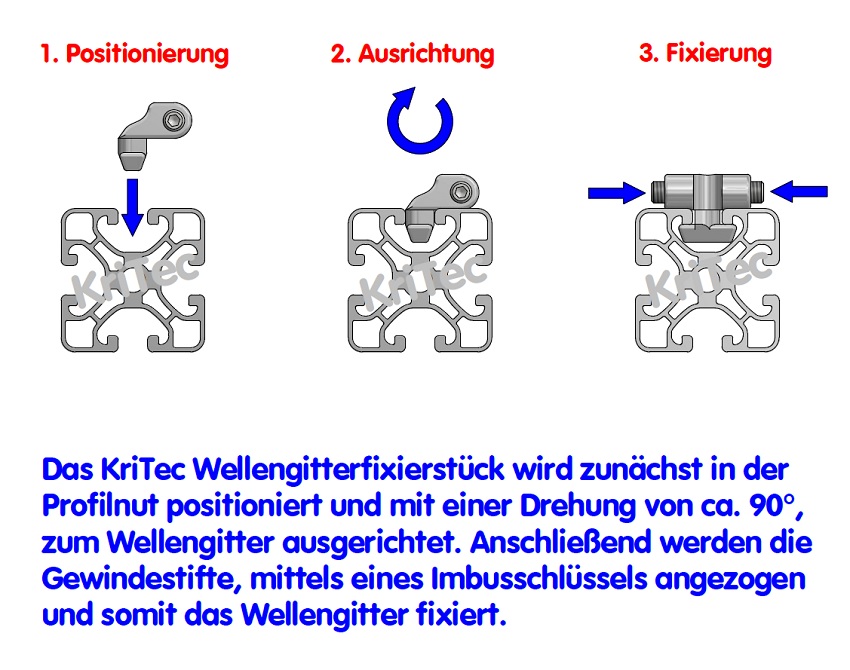 1. Positionierung

2. Ausrichtung

3. Fixierung

KriTec

KriTec

KriTec

Das KriTec Wellengitterfixierstück wird zunächst in der Profilnut positioniert und mit einer Drehung von ca. 90°, zum Wellengitter ausgerichtet. Anschließend werden die Gewindestifte, mittels eines Imbusschlüssels angezogen und somit das Wellengitter fixiert.