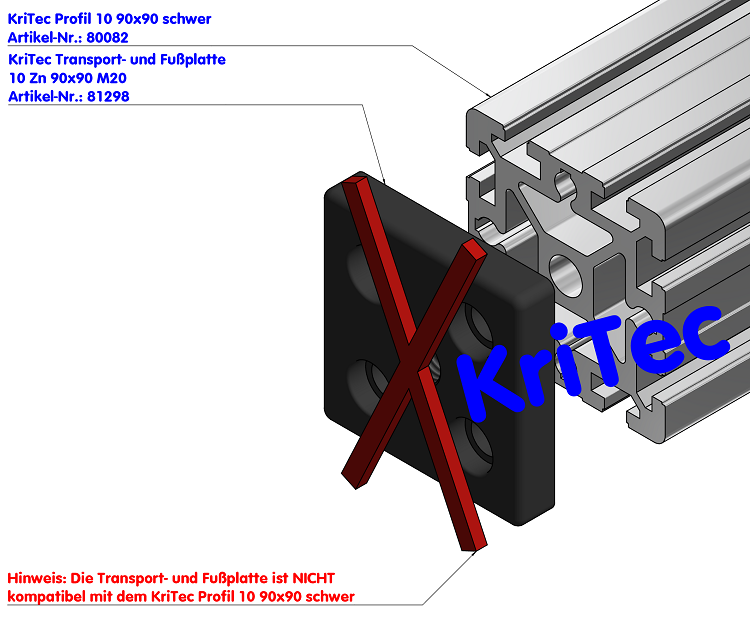 KriTec Profil 10 90x90 schwer
Artikel-Nr.: 80082

KriTec Transport- und Fußplatte
10 Zn 90x90 M20
Artikel-Nr.: 81298

KriTec

Hinweis: Die Transport- und Fußplatte ist NICHT kompatibel mit dem KriTec Profil 10 90x90 schwer