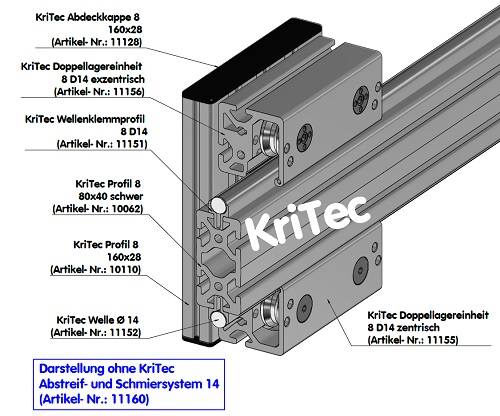 KriTec Abdeckkappe 8
160x28
(Artikel- Nr.: 11128)

KriTec Doppellagereinheit
8 D14 exzentrisch
(Artikel- Nr.: 11156)

KriTec Wellenklemmprofil
8 D14
(Artikel- Nr.: 11151)

KriTec Profil 8
80x40 schwer
(Artikel- Nr.: 10062)

KriTec Profil 8
160x28
(Artikel- Nr.: 10110)

KriTec Welle Ø 14
(Artikel- Nr.: 11152)

KriTec

KriTec Doppellagereinheit
8 D14 zentrisch
(Artikel- Nr.: 11155)

Darstellung ohne KriTec
Abstreif- und Schmiersystem 14
(Artikel- Nr.: 11160)