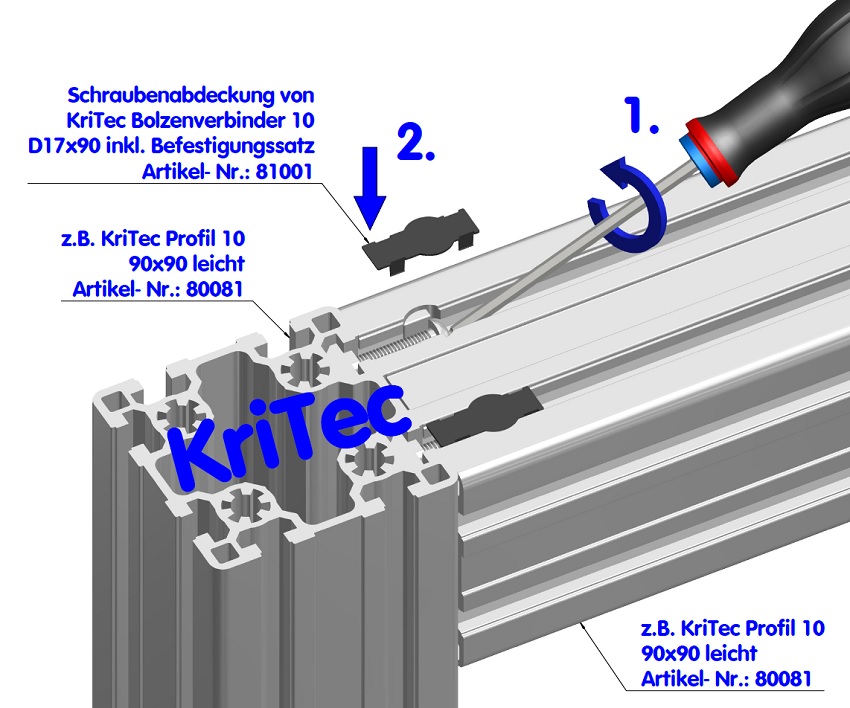 Schraubenabdeckung von
KriTec Bolzenverbinder 10
D17x90 inkl. Befestigungssatz
Artikel- Nr.: 81001

2.

1.

z.B. KriTec Profil 10
90x90 leicht
Artikel- Nr.: 80081

KriTec

z.B. KriTec Profil 10
90x90 leicht
Artikel- Nr.: 80081