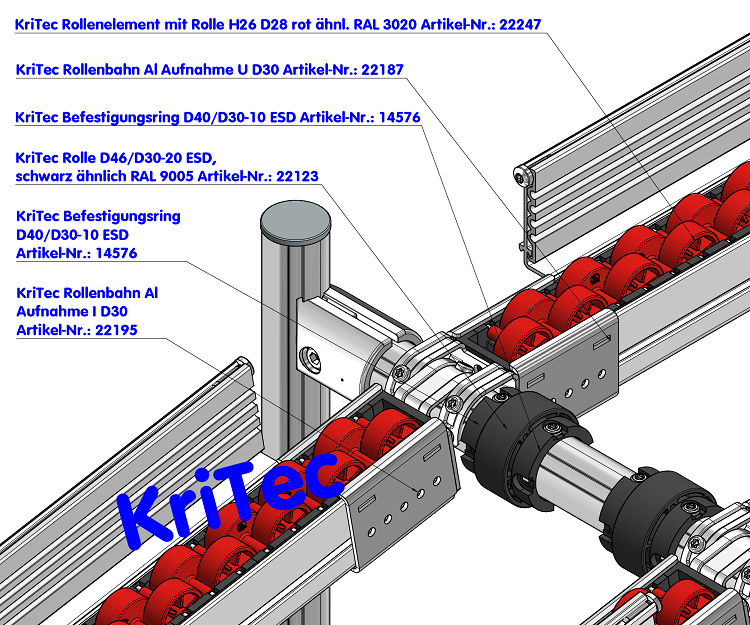 KriTec Rollenelement mit Rolle H26 D28 rot ähnl. RAL 3020 Artikel-Nr.: 22247

KriTec Rollenbahn Al Aufnahme U D30 Artikel-Nr.: 22187

KriTec Befestigungsring D40/D30-10 ESD Artikel-Nr.: 14576

KriTec Rolle D46/D30-20 ESD, schwarz ähnlich RAL 9005 Artikel-Nr.: 22123

KriTec Befestigungsring D40/D30-10 ESD Artikel-Nr.: 14576

KriTec Rollenbahn Al Aufnahme I D30 Artikel-Nr.: 22195

KriTec