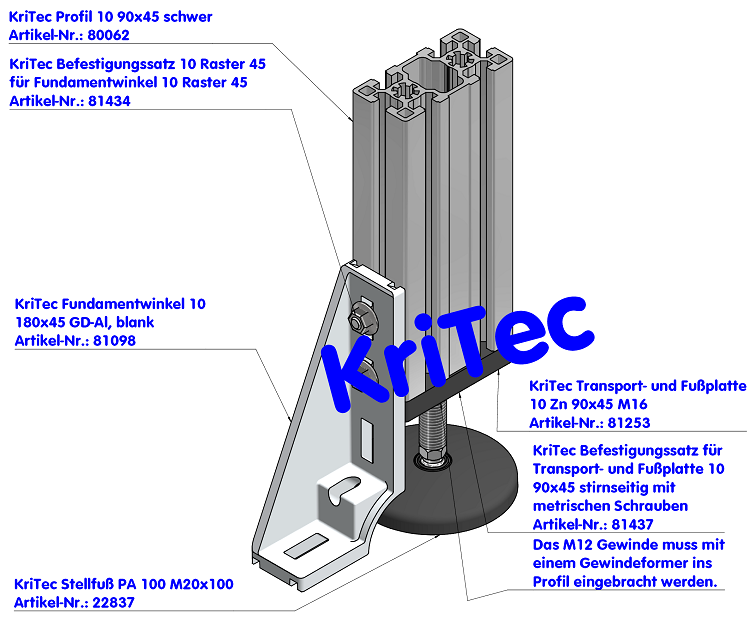 KriTec Profil 10 90x45 schwer
Artikel-Nr.: 80062

KriTec Befestigungssatz 10 Raster 45 für Fundamentwinkel 10 Raster 45
Artikel-Nr.: 81434

KriTec Fundamentwinkel 10 180x45 GD-Al, blank
Artikel-Nr.: 81098

KriTec

KriTec Transport- und Fußplatte 10 Zn 90x45 M16
Artikel-Nr.: 81253

KriTec Befestigungssatz für Transport- und Fußplatte 10 90x45 stirnseitig mit metrischen Schrauben
Artikel-Nr.: 81437

Das M12 Gewinde muss mit einem Gewindeformer ins Profil eingebracht werden.

KriTec Stellfuß PA 100 M20x100
Artikel-Nr.: 22837